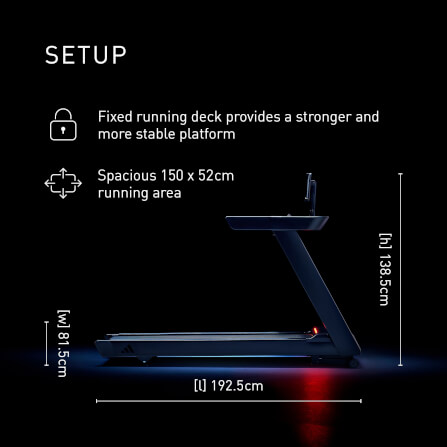 SETUP

Fixed running deck provides a stronger and more stable platform

Spacious 150 x 52cm running area

[h] 138.5cm

[w] 81.5cm

[l] 192.5cm